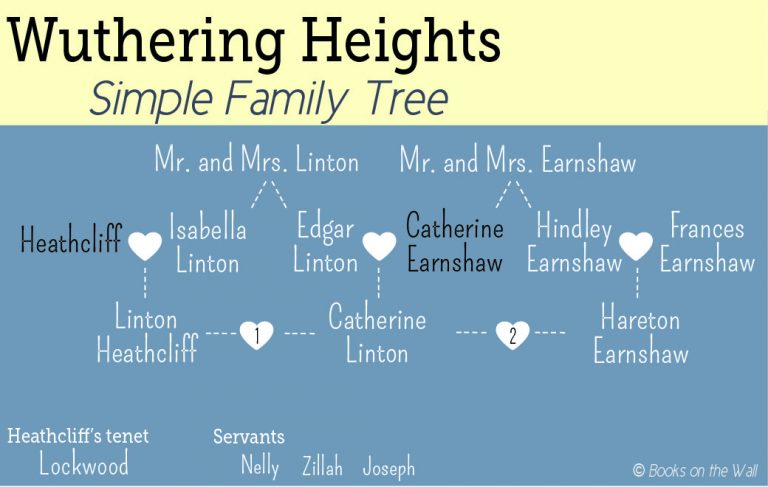 Wuthering Heights
Simple Family Tree

Mr. and Mrs. Linton
Mr. and Mrs. Earnshaw

Heathcliff
Isabella Linton
Edgar Linton
Catherine Earnshaw
Hindley Earnshaw
Frances Earnshaw

Linton Heathcliff
1
Catherine Linton
2
Hareton Earnshaw

Heathcliff's tenet
Lockwood

Servants
Nelly Zillah Joseph

© Books on the Wall